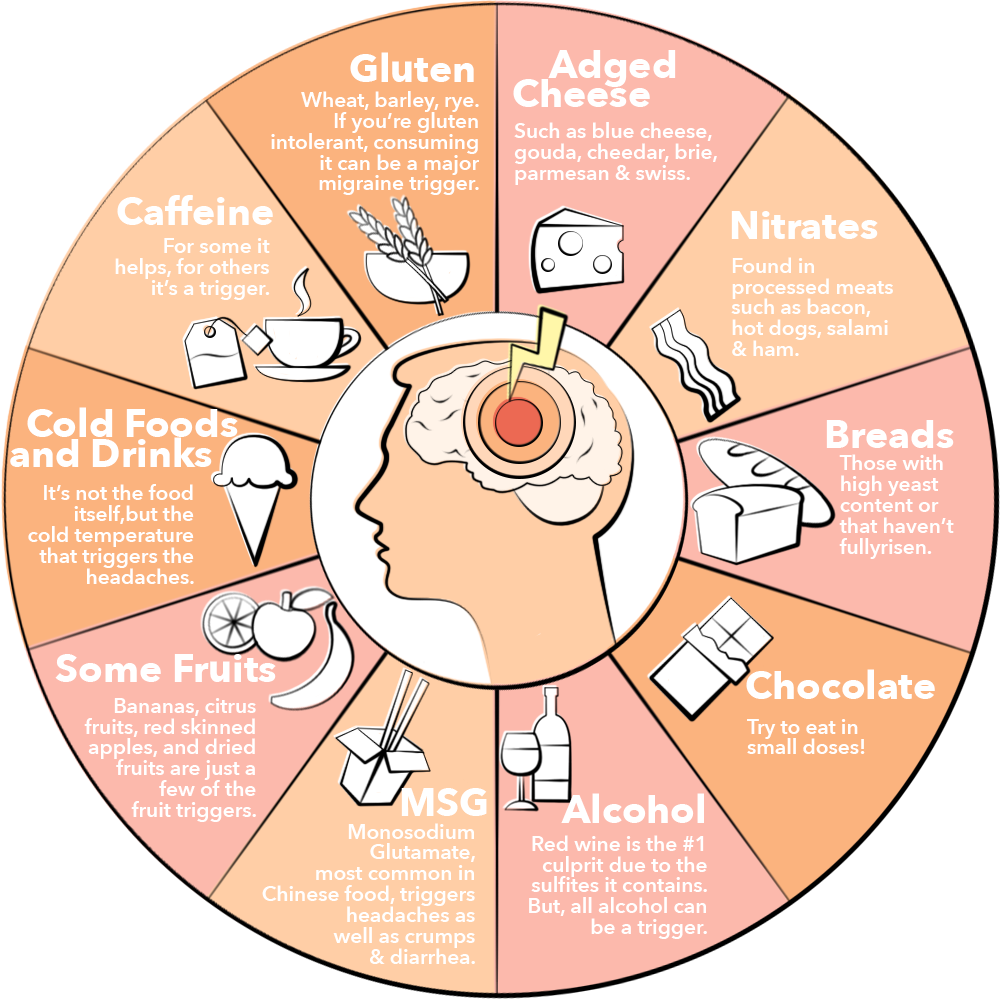 Gluten
Wheat, barley, rye. If you're gluten intolerant, consuming it can be a major migraine trigger.

Adged Cheese
Such as blue cheese, gouda, cheedar, brie, parmesan & swiss.

Nitrates
Found in processed meats such as bacon, hot dogs, salami & ham.

Breads
Those with high yeast content or that haven't fullyrisen.

Chocolate
Try to eat in small doses!

Alcohol
Red wine is the #1 culprit due to the sulfites it contains. But, all alcohol can be a trigger.

MSG
Monosodium Glutamate, most common in Chinese food, triggers headaches as well as crumps & diarrhea.

Some Fruits
Bananas, citrus fruits, red skinned apples, and dried fruits are just a few of the fruit triggers.

Cold Foods and Drinks
It's not the food itself,but the cold temperature that triggers the headaches.

Caffeine
For some it helps, for others it's a trigger.